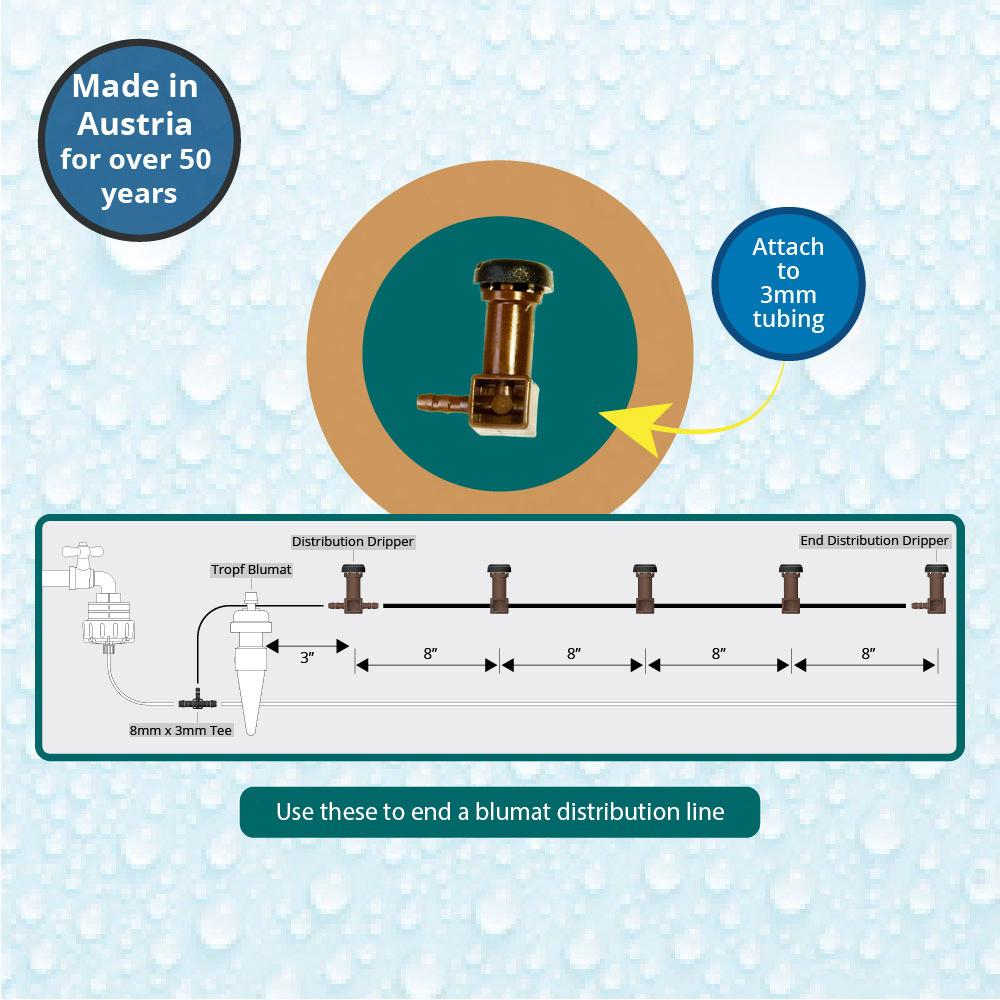 Made in Austria for over 50 years

Attach to 3mm tubing

Distribution Dripper

End Distribution Dripper

Tropf Blumat

3"

8"

8"

8"

8"

8mm x 3mm Tee

Use these to end a blumat distribution line